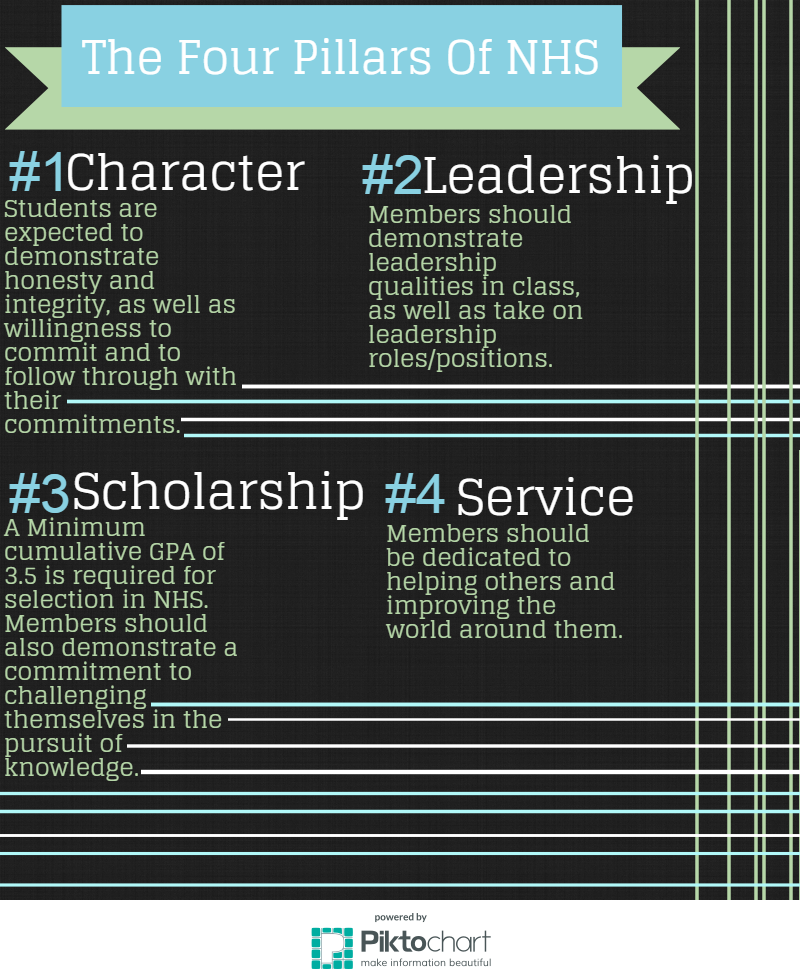 The Four Pillars Of NHS

#1Character
Students are expected to demonstrate honesty and integrity, as well as willingness to commit and to follow through with their commitments.

#2Leadership
Members should demonstrate leadership qualities in class, as well as take on leadership roles/positions.

#3Scholarship
A Minimum cumulative GPA of 3.5 is required for selection in NHS. Members should also demonstrate a commitment to challenging themselves in the pursuit of knowledge.

#4 Service
Members should be dedicated to helping others and improving the world around them.

powered by
Piktochart
make information beautiful